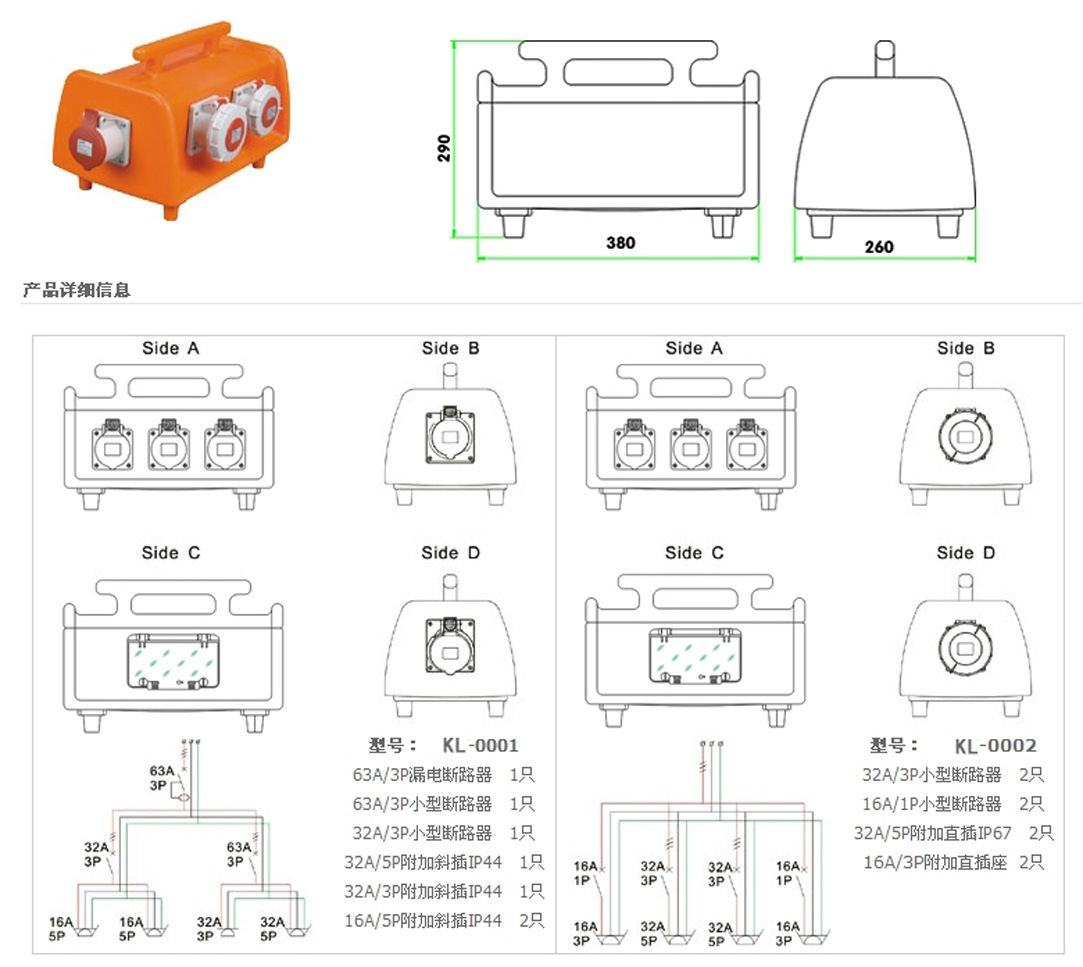 290

380

260

产品详细信息

Side A

Side B

Side C

Side D

63A
3P

32A
3P

63A
3P

16A
5P

16A
5P

32A
3P

32A
5P

型号： KL-0001

63A/3P漏电断路器 1只
63A/3P小型断路器 1只
32A/3P小型断路器 1只
32A/5P附加斜插IP44 1只
32A/3P附加斜插IP44 1只
16A/5P附加斜插IP44 2只

Side A

Side B

Side C

Side D

16A
1P

32A
3P

32A
3P

16A
1P

16A
3P

32A
5P

32A
5P

16A
3P

型号： KL-0002

32A/3P小型断路器 2只
16A/1P小型断路器 2只
32A/5P附加直插IP67 2只
16A/3P附加直插座 2只